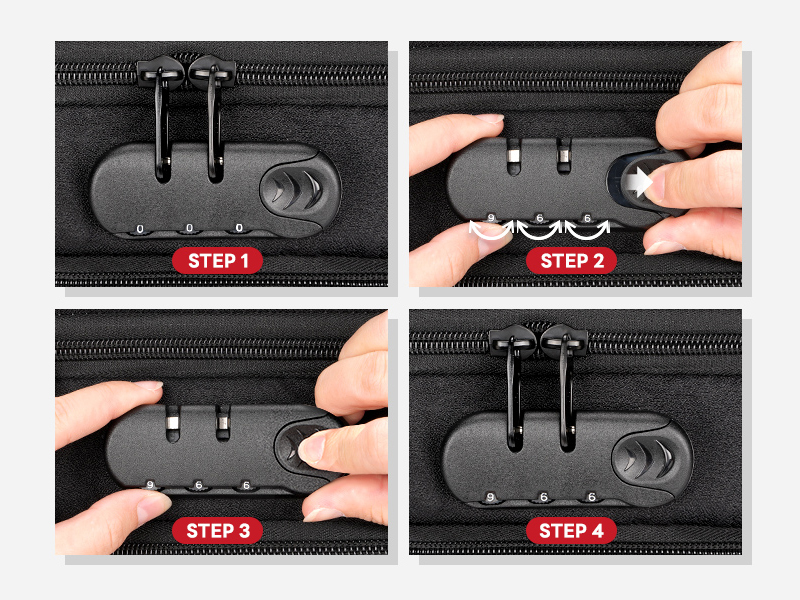 0 0 0
STEP 1

9 6 6
STEP 2

9 6 6
STEP 3

9 6 6
STEP 4